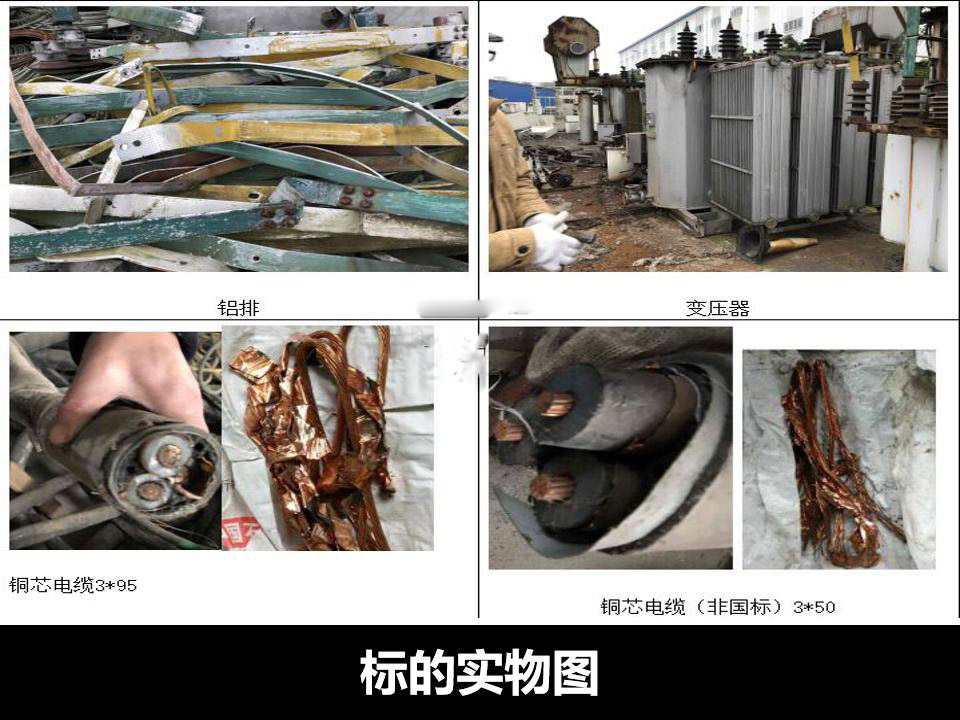 铝排

变压器

铜芯电缆3*95

铜芯电缆（非国标）3*50

标的实物图